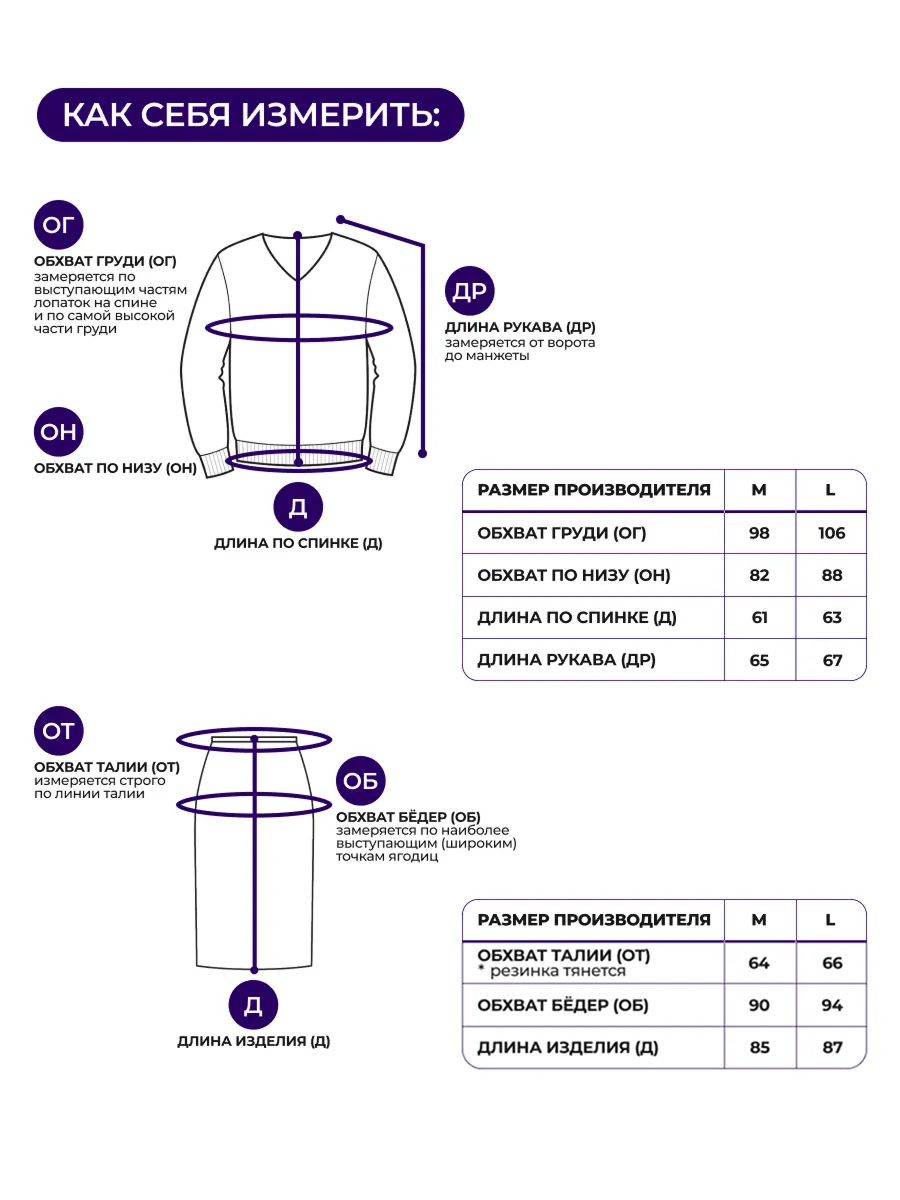 КАК СЕБЯ ИЗМЕРИТЬ:

ОГ
ОБХВАТ ГРУДИ (ОГ)
замеряется по выступающим частям лопаток на спине и по самой высокой части груди

ДР
ДЛИНА РУКАВА (ДР)
замеряется от ворота до манжеты

ОН
ОБХВАТ ПО НИЗУ (ОН)

Д
ДЛИНА ПО СПИНКЕ (Д)

| РАЗМЕР ПРОИЗВОДИТЕЛЯ | M | L |
|---|---|---|
| ОБХВАТ ГРУДИ (ОГ) | 98 | 106 |
| ОБХВАТ ПО НИЗУ (ОН) | 82 | 88 |
| ДЛИНА ПО СПИНКЕ (Д) | 61 | 63 |
| ДЛИНА РУКАВА (ДР) | 65 | 67 |

ОТ
ОБХВАТ ТАЛИИ (ОТ)
измеряется строго по линии талии

ОБ
ОБХВАТ БЁДЕР (ОБ)
замеряется по наиболее выступающим (широким) точкам ягодиц

Д
ДЛИНА ИЗДЕЛИЯ (Д)

| РАЗМЕР ПРОИЗВОДИТЕЛЯ | M | L |
|---|---|---|
| ОБХВАТ ТАЛИИ (ОТ) * резинка тянется | 64 | 66 |
| ОБХВАТ БЁДЕР (ОБ) | 90 | 94 |
| ДЛИНА ИЗДЕЛИЯ (Д) | 85 | 87 |