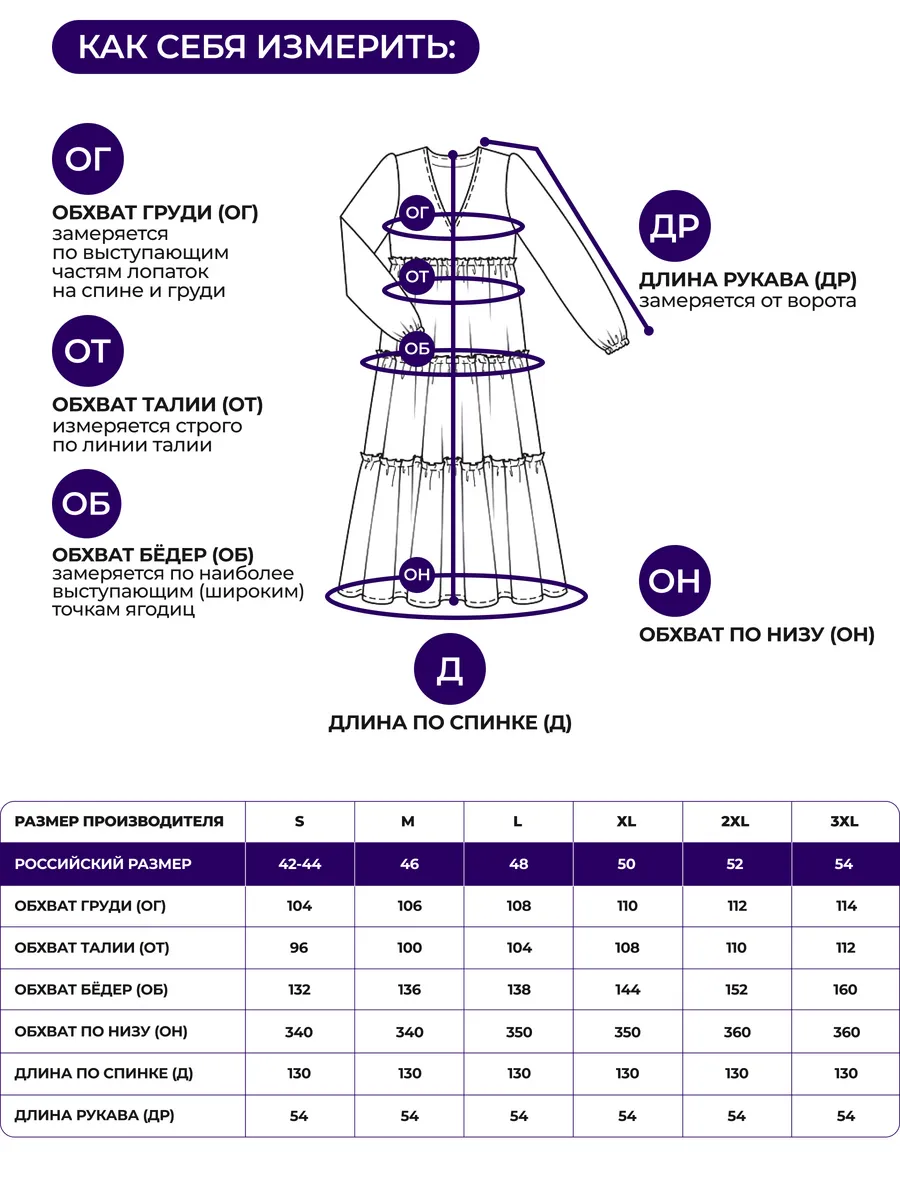 КАК СЕБЯ ИЗМЕРИТЬ:

ОГ

ОБХВАТ ГРУДИ (ОГ) замеряется по выступающим частям лопаток на спине и груди

ОТ

ОБХВАТ ТАЛИИ (ОТ) измеряется строго по линии талии

ОБ

ОБХВАТ БЁДЕР (ОБ) замеряется по наиболее выступающим (широким) точкам ягодиц

ОГ

ОТ

ОБ

ОН

ДР

ДЛИНА РУКАВА (ДР) замеряется от ворота

ОН

ОБХВАТ ПО НИЗУ (ОН)

Д

ДЛИНА ПО СПИНКЕ (Д)

| РАЗМЕР ПРОИЗВОДИТЕЛЯ | S | M | L | XL | 2XL | 3XL |
|---|---|---|---|---|---|---|
| РОССИЙСКИЙ РАЗМЕР | 42-44 | 46 | 48 | 50 | 52 | 54 |
| ОБХВАТ ГРУДИ (ОГ) | 104 | 106 | 108 | 110 | 112 | 114 |
| ОБХВАТ ТАЛИИ (ОТ) | 96 | 100 | 104 | 108 | 110 | 112 |
| ОБХВАТ БЁДЕР (ОБ) | 132 | 136 | 138 | 144 | 152 | 160 |
| ОБХВАТ ПО НИЗУ (ОН) | 340 | 340 | 350 | 350 | 360 | 360 |
| ДЛИНА ПО СПИНКЕ (Д) | 130 | 130 | 130 | 130 | 130 | 130 |
| ДЛИНА РУКАВА (ДР) | 54 | 54 | 54 | 54 | 54 | 54 |