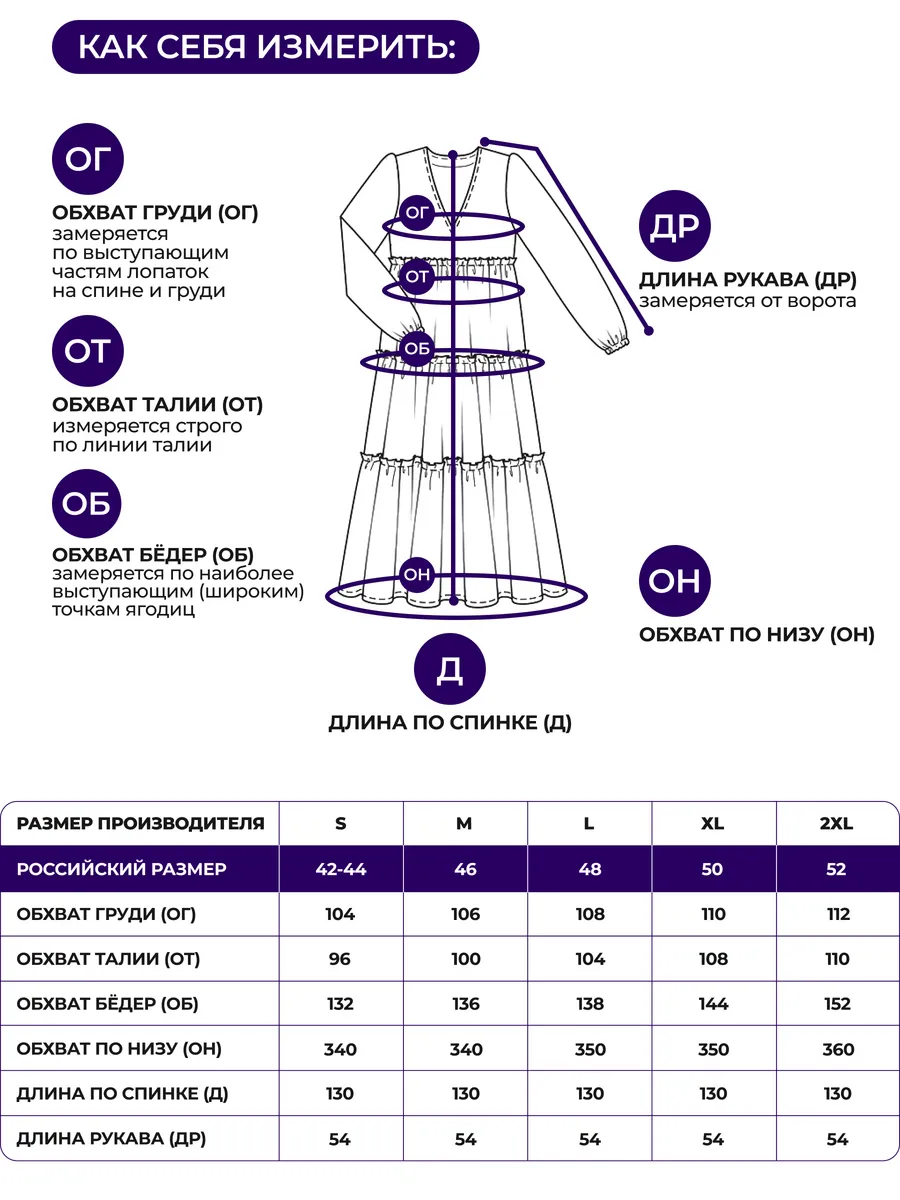 КАК СЕБЯ ИЗМЕРИТЬ:

ОГ

ОБХВАТ ГРУДИ (ОГ)
замеряется по выступающим частям лопаток на спине и груди

ОТ

ОБХВАТ ТАЛИИ (ОТ)
измеряется строго по линии талии

ОБ

ОБХВАТ БЁДЕР (ОБ)
замеряется по наиболее выступающим (широким) точкам ягодиц

ОГ
ОТ
ОБ
ОН

ДР

ДЛИНА РУКАВА (ДР)
замеряется от ворота

ОН

ОБХВАТ ПО НИЗУ (ОН)

Д

ДЛИНА ПО СПИНКЕ (Д)

| РАЗМЕР ПРОИЗВОДИТЕЛЯ | S | M | L | XL | 2XL |
|---|---|---|---|---|---|
| РОССИЙСКИЙ РАЗМЕР | 42-44 | 46 | 48 | 50 | 52 |
| ОБХВАТ ГРУДИ (ОГ) | 104 | 106 | 108 | 110 | 112 |
| ОБХВАТ ТАЛИИ (ОТ) | 96 | 100 | 104 | 108 | 110 |
| ОБХВАТ БЁДЕР (ОБ) | 132 | 136 | 138 | 144 | 152 |
| ОБХВАТ ПО НИЗУ (ОН) | 340 | 340 | 350 | 350 | 360 |
| ДЛИНА ПО СПИНКЕ (Д) | 130 | 130 | 130 | 130 | 130 |
| ДЛИНА РУКАВА (ДР) | 54 | 54 | 54 | 54 | 54 |